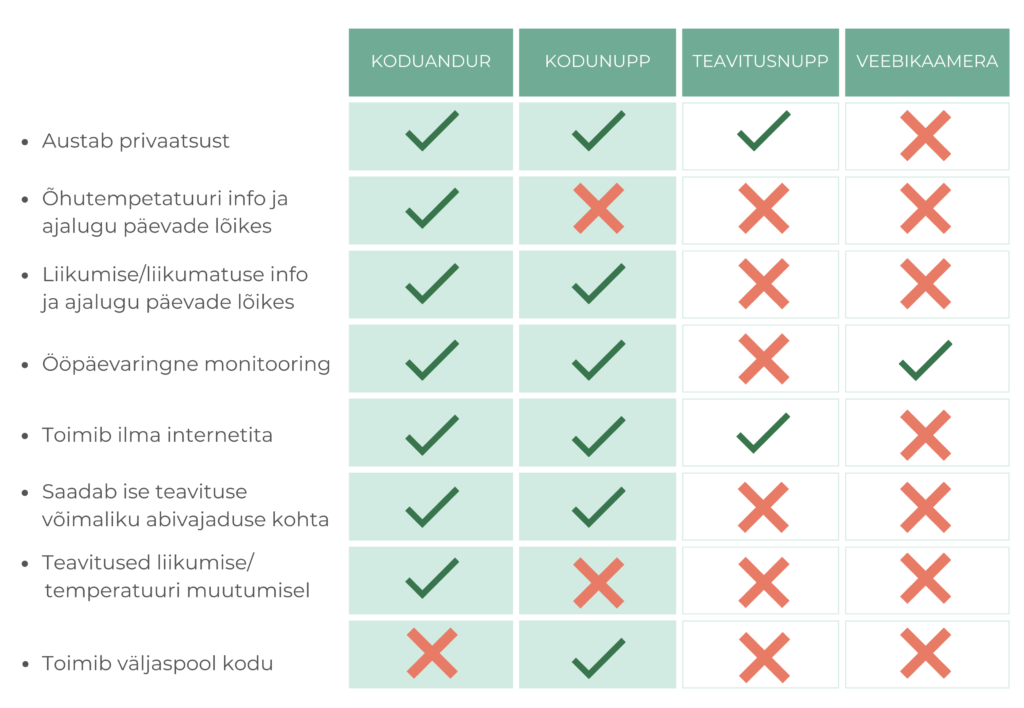 | | KODUANDUR | KODUNUPP | TEAVITUSNUPP | VEEBIKAAMERA |
|---|---|---|---|---|
| • Austab privaatsust | ✓ | ✓ | ✓ | ✗ |
| • Õhutempetatuuri info ja ajalugu päevade lõikes | ✓ | ✗ | ✗ | ✗ |
| • Liikumise/liikumatuse info ja ajalugu päevade lõikes | ✓ | ✓ | ✗ | ✗ |
| • Ööpäevaringne monitooring | ✓ | ✓ | ✗ | ✓ |
| • Toimib ilma internetita | ✓ | ✓ | ✓ | ✗ |
| • Saadab ise teavituse võimaliku abivajaduse kohta | ✓ | ✓ | ✗ | ✗ |
| • Teavitused liikumise/ temperatuuri muutumisel | ✓ | ✗ | ✗ | ✗ |
| • Toimib väljaspool kodu | ✗ | ✓ | ✗ | ✗ |